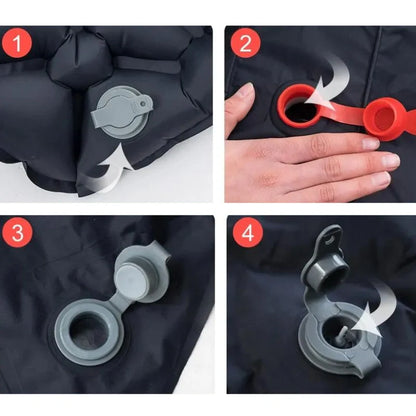 1

2

3

4